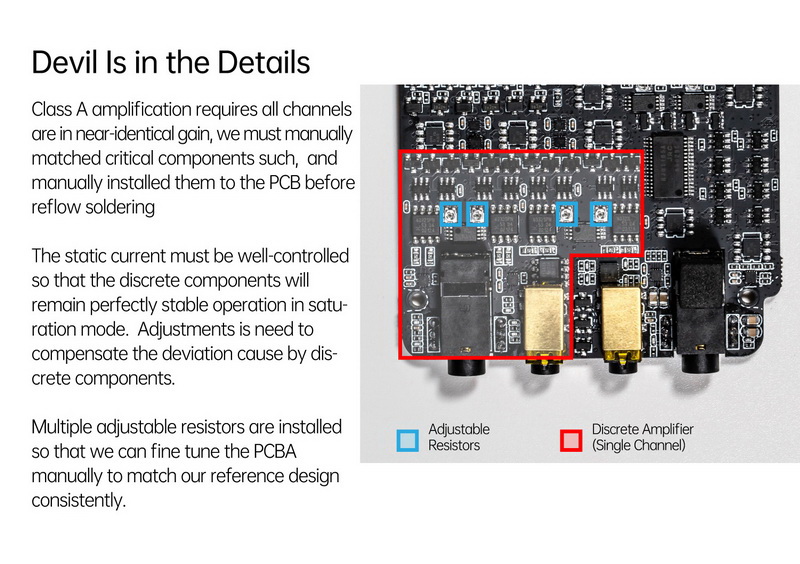 Devil Is in the Details

Class A amplification requires all channels are in near-identical gain, we must manually matched critical components such,  and manually installed them to the PCB before reflow soldering

The static current must be well-controlled so that the discrete components will remain perfectly stable operation in saturation mode.  Adjustments is need to compensate the deviation cause by discrete components.

Multiple adjustable resistors are installed so that we can fine tune the PCBA manually to match our reference design consistently.

Adjustable Resistors

Discrete Amplifier (Single Channel)