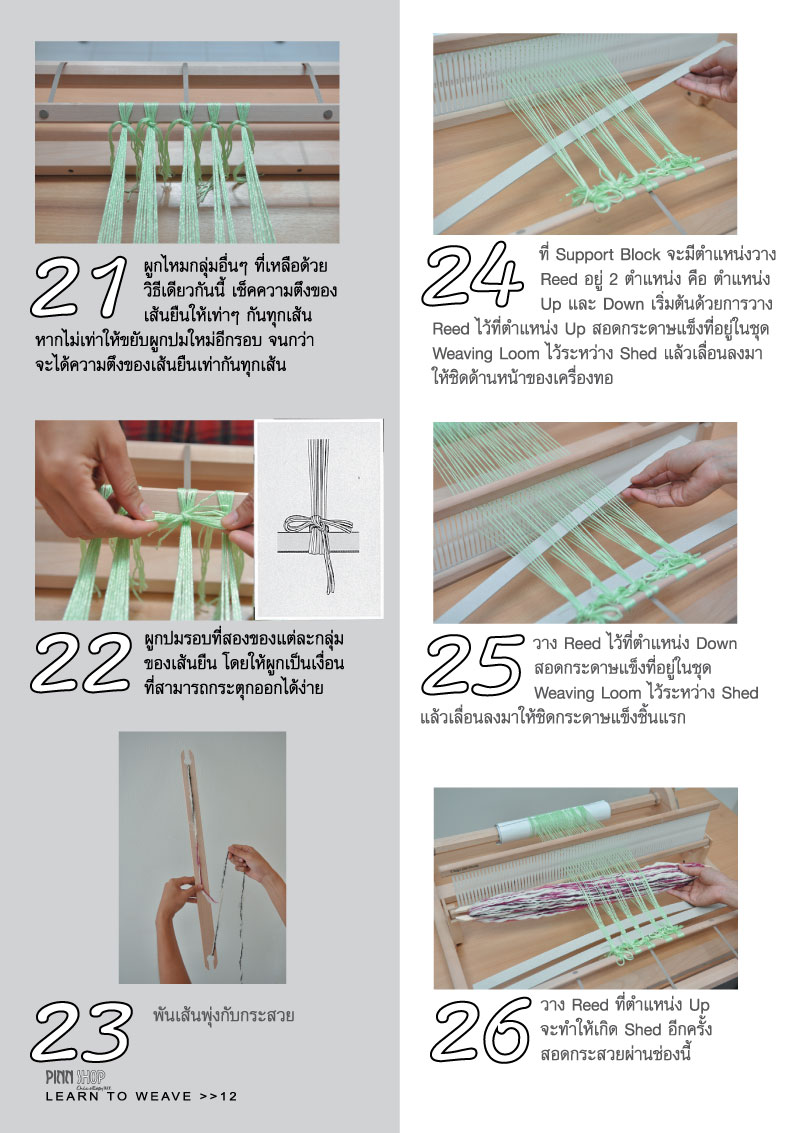 21 ผูกไหมกลุ่มอื่นๆ ที่เหลือด้วยวิธีเดียวกันนี้ เช็คความตึงของเส้นยืนให้เท่าๆ กันทุกเส้น หากไม่เท่าให้ขยับผูกปมใหม่อีกรอบ จนกว่าจะได้ความตึงของเส้นยืนเท่ากันทุกเส้น

22 ผูกปมรอบที่สองของแต่ละกลุ่มของเส้นยืน โดยให้ผูกเป็นเงื่อนที่สามารถกระตุกออกได้ง่าย

23 พันเส้นพุ่งกับกระสวย

PINN SHOP
LEARN TO WEAVE >>12

24 ที่ Support Block จะมีตำแหน่งวาง Reed อยู่ 2 ตำแหน่ง คือ ตำแหน่ง Up และ Down เริ่มต้นด้วยการวาง Reed ไว้ที่ตำแหน่ง Up สอดกระดาษแข็งที่อยู่ในชุด Weaving Loom ไว้ระหว่าง Shed แล้วเลื่อนลงมาให้ชิดด้านหน้าของเครื่องทอ

25 วาง Reed ไว้ที่ตำแหน่ง Down สอดกระดาษแข็งที่อยู่ในชุด Weaving Loom ไว้ระหว่าง Shed แล้วเลื่อนลงมาให้ชิดกระดาษแข็งชิ้นแรก

26 วาง Reed ที่ตำแหน่ง Up จะทำให้เกิด Shed อีกครั้ง สอดกระสวยผ่านช่องนี้