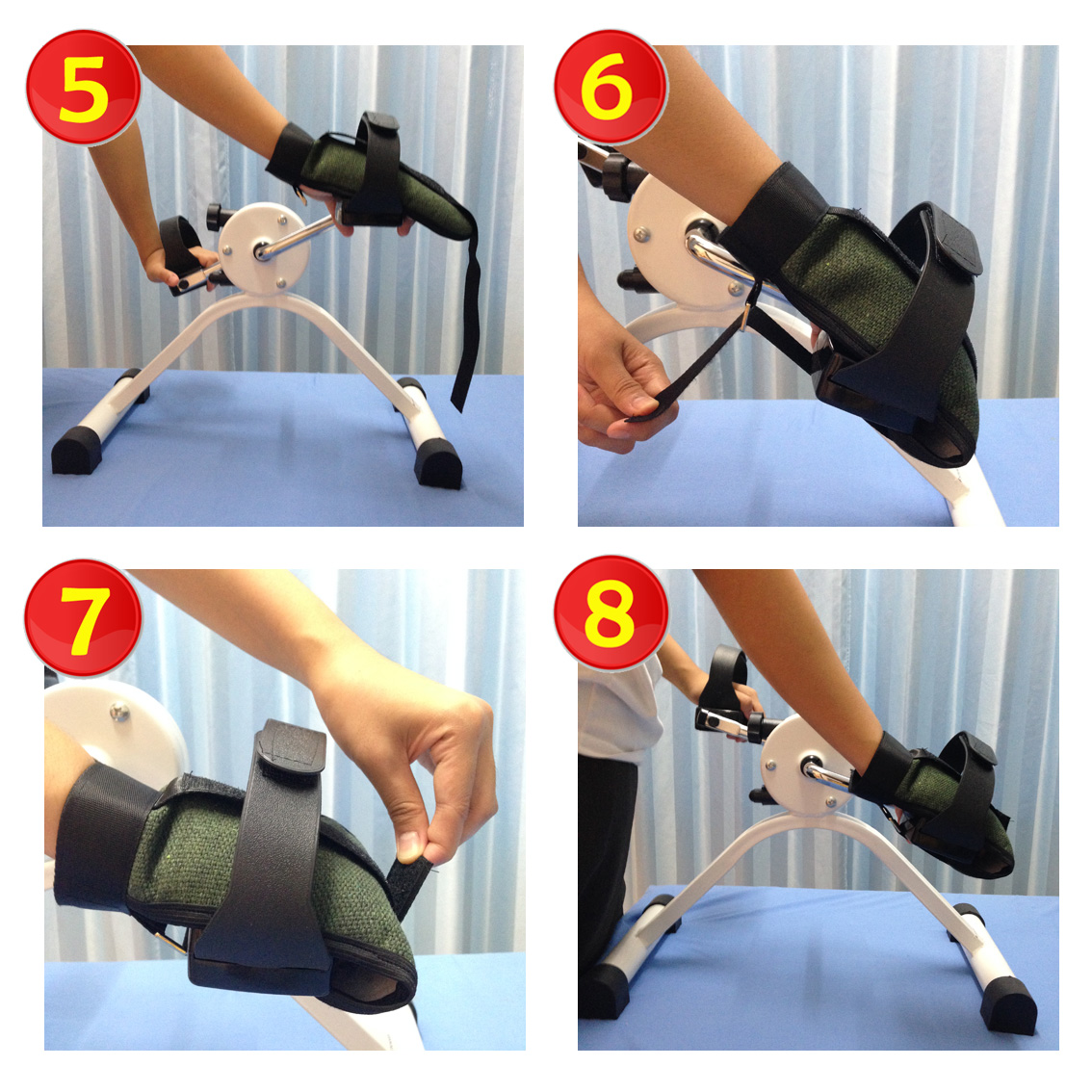 5

6

7

8