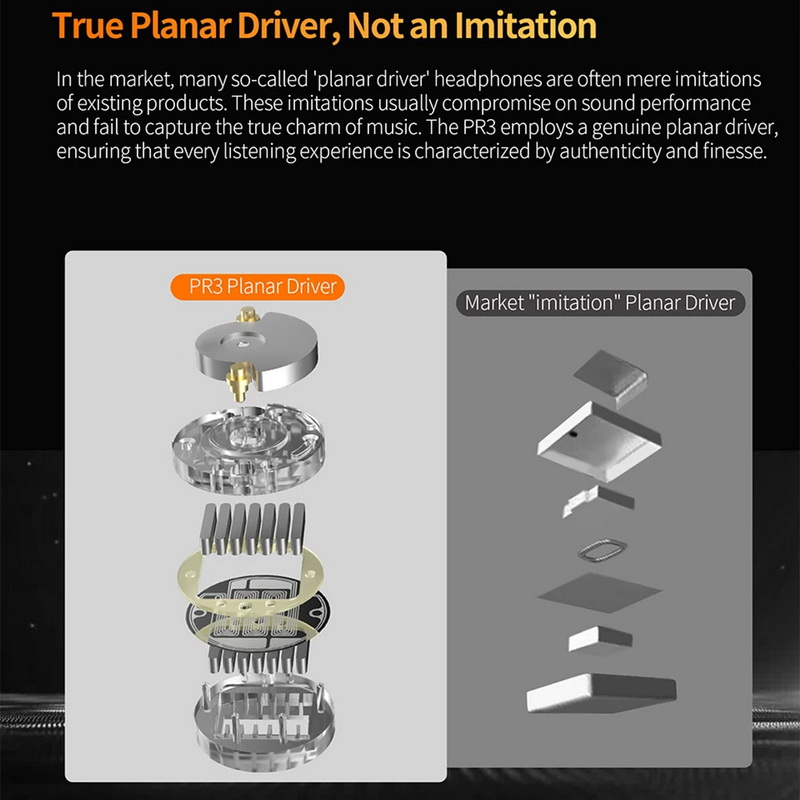 True Planar Driver, Not an Imitation

In the market, many so-called 'planar driver' headphones are often mere imitations of existing products. These imitations usually compromise on sound performance and fail to capture the true charm of music. The PR3 employs a genuine planar driver, ensuring that every listening experience is characterized by authenticity and finesse.

PR3 Planar Driver

Market "imitation" Planar Driver