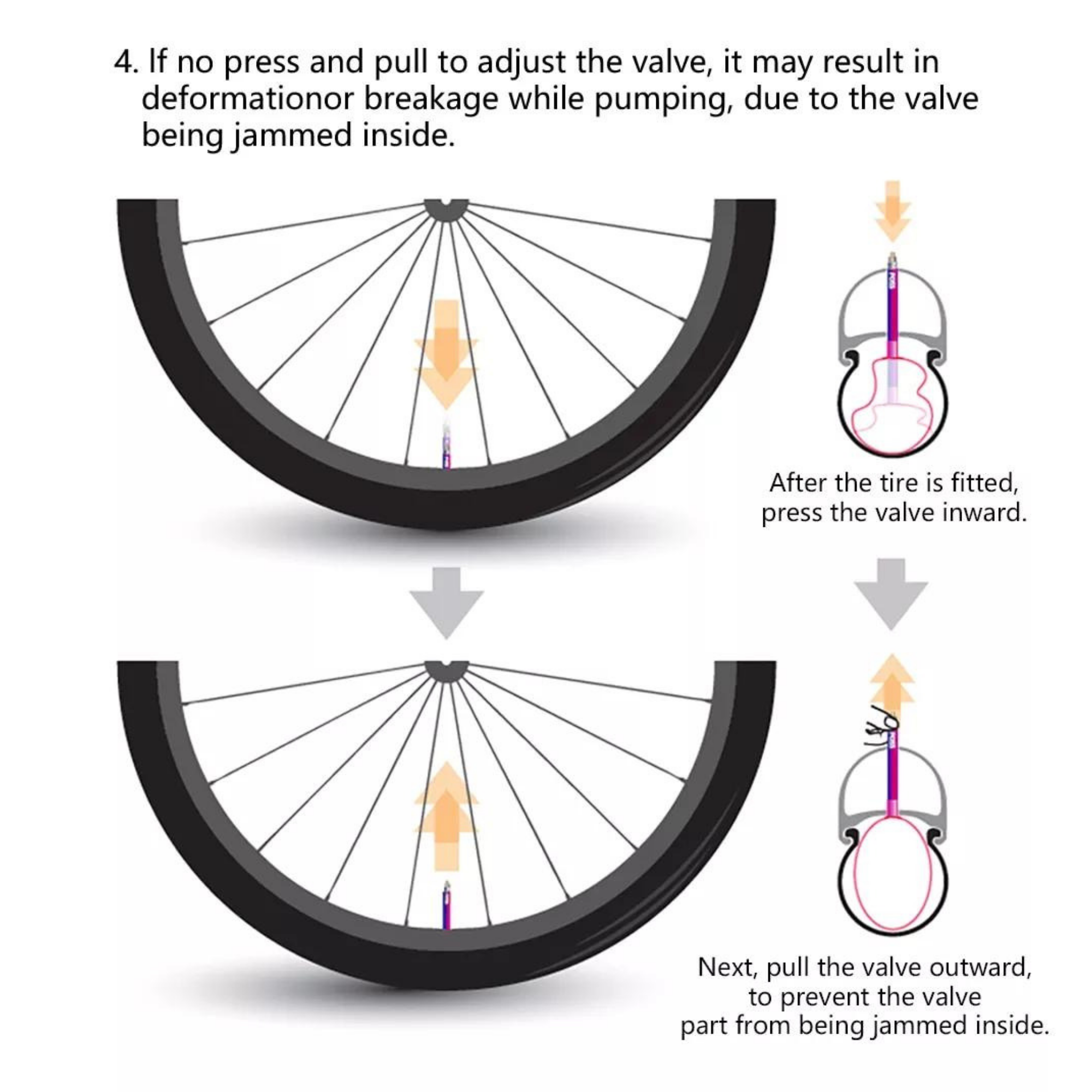 4. If no press and pull to adjust the valve, it may result in deformationor breakage while pumping, due to the valve being jammed inside.

After the tire is fitted, press the valve inward.

Next, pull the valve outward, to prevent the valve part from being jammed inside.