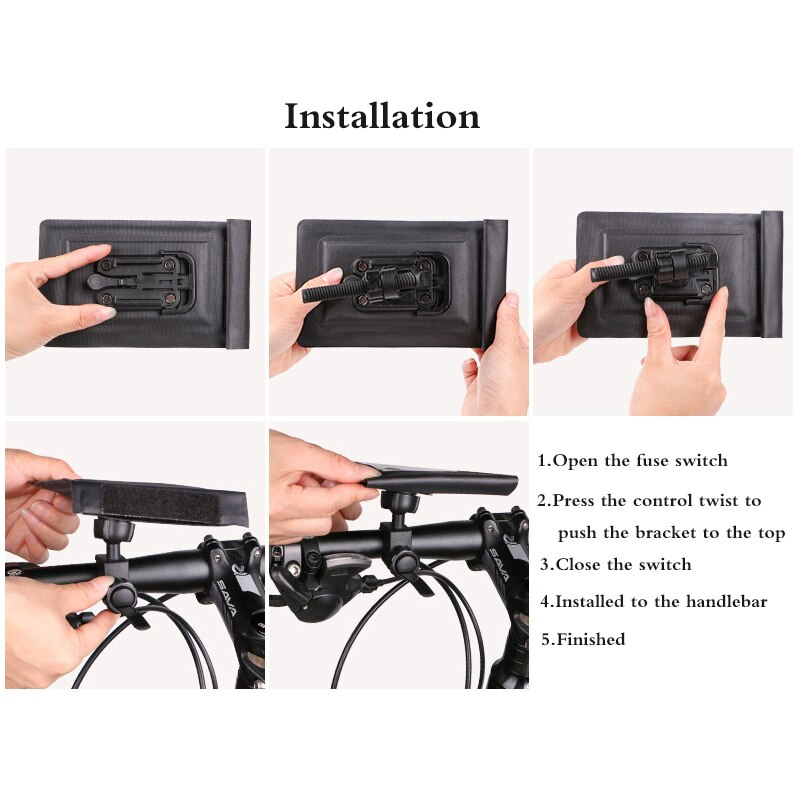 Installation

SAVA

SAVA

1.Open the fuse switch

2.Press the control twist to push the bracket to the top

3.Close the switch

4.Installed to the handlebar

5.Finished