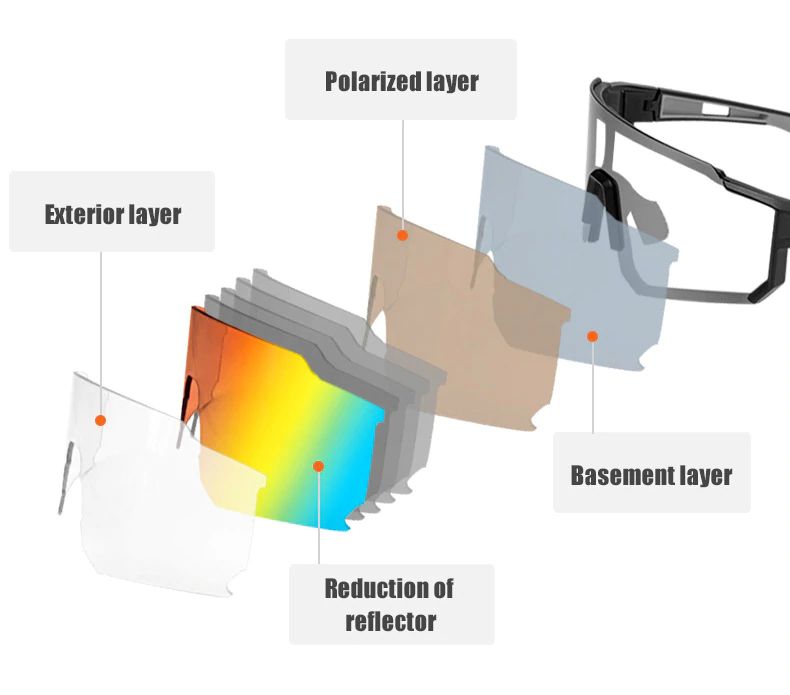 Polarized layer

Exterior layer

Basement layer

Reduction of reflector