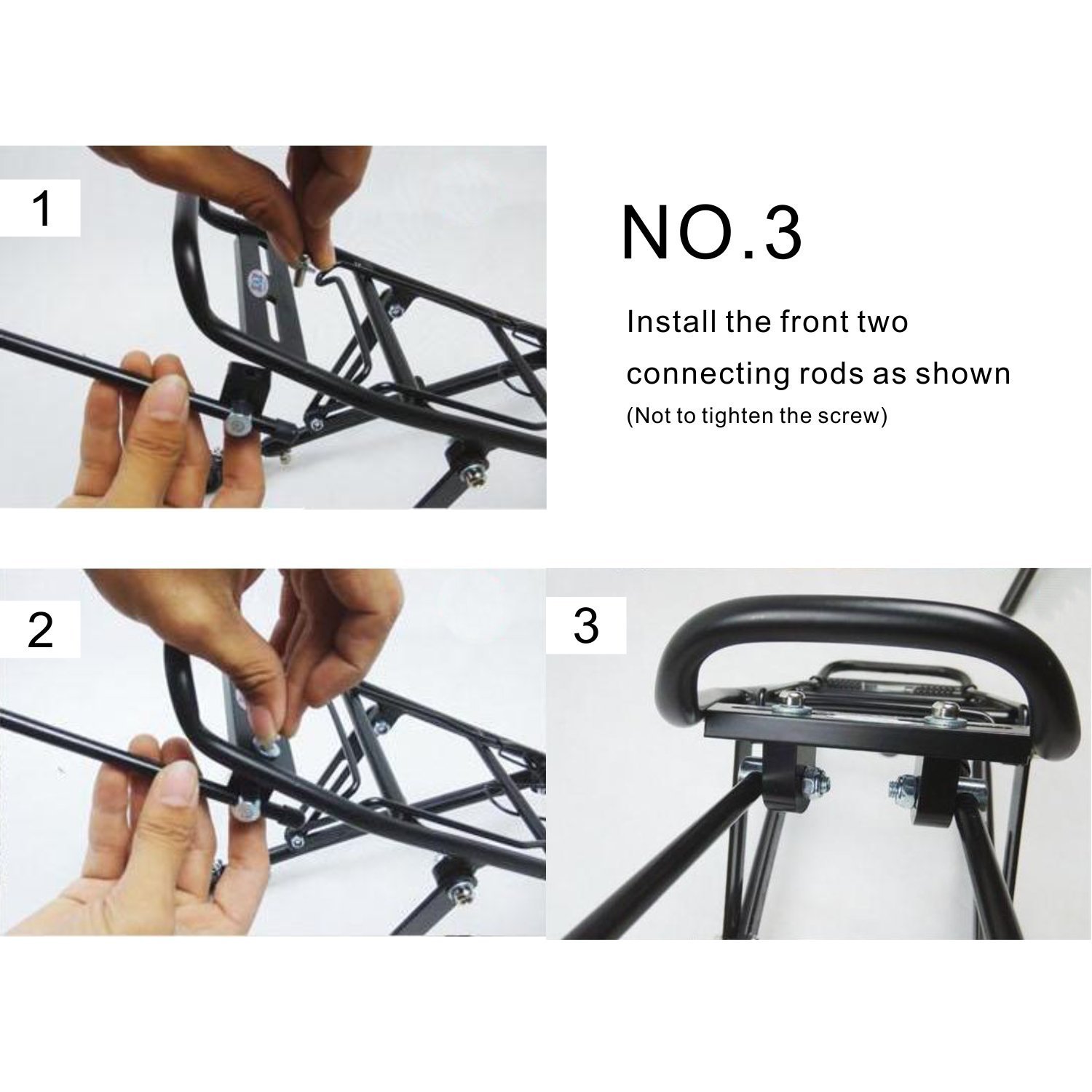 1

NO.3

Install the front two connecting rods as shown
(Not to tighten the screw)

2

3