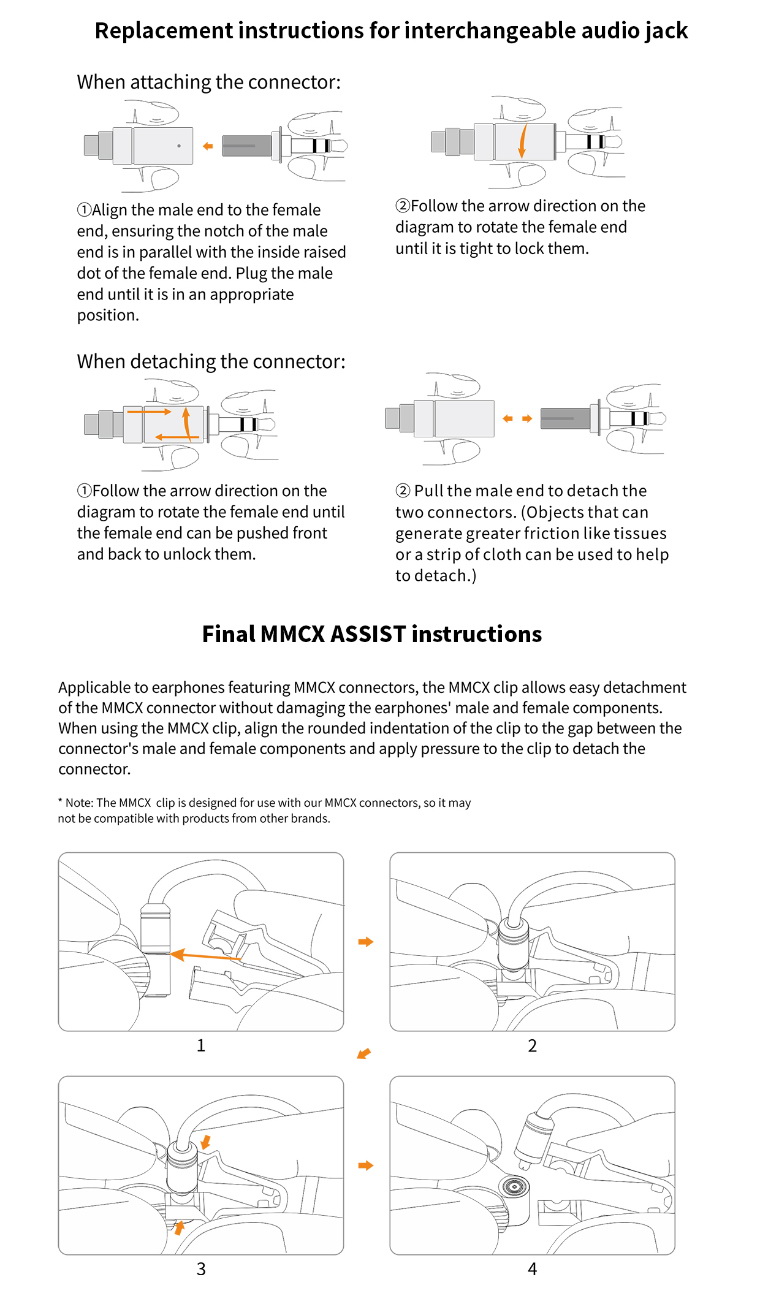 Replacement instructions for interchangeable audio jack

When attaching the connector:

①Align the male end to the female end, ensuring the notch of the male end is in parallel with the inside raised dot of the female end. Plug the male end until it is in an appropriate position.

②Follow the arrow direction on the diagram to rotate the female end until it is tight to lock them.

When detaching the connector:

①Follow the arrow direction on the diagram to rotate the female end until the female end can be pushed front and back to unlock them.

② Pull the male end to detach the two connectors. (Objects that can generate greater friction like tissues or a strip of cloth can be used to help to detach.)

Final MMCX ASSIST instructions

Applicable to earphones featuring MMCX connectors, the MMCX clip allows easy detachment of the MMCX connector without damaging the earphones' male and female components. When using the MMCX clip, align the rounded indentation of the clip to the gap between the connector's male and female components and apply pressure to the clip to detach the connector.

* Note: The MMCX clip is designed for use with our MMCX connectors, so it may not be compatible with products from other brands.

1

2

3

4