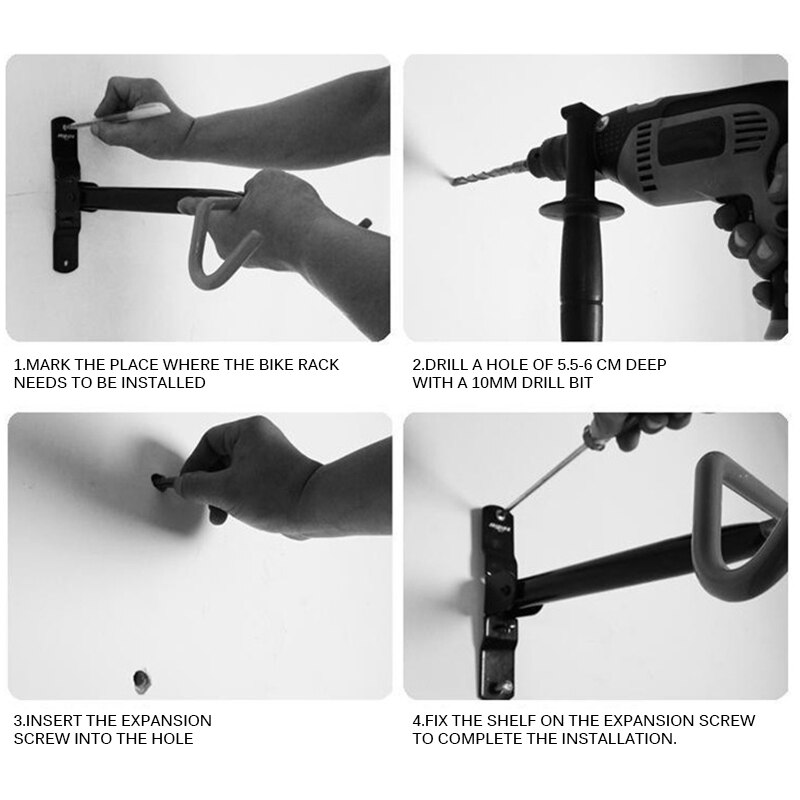 1.MARK THE PLACE WHERE THE BIKE RACK NEEDS TO BE INSTALLED

2.DRILL A HOLE OF 5.5-6 CM DEEP WITH A 10MM DRILL BIT

3.INSERT THE EXPANSION SCREW INTO THE HOLE

4.FIX THE SHELF ON THE EXPANSION SCREW TO COMPLETE THE INSTALLATION.