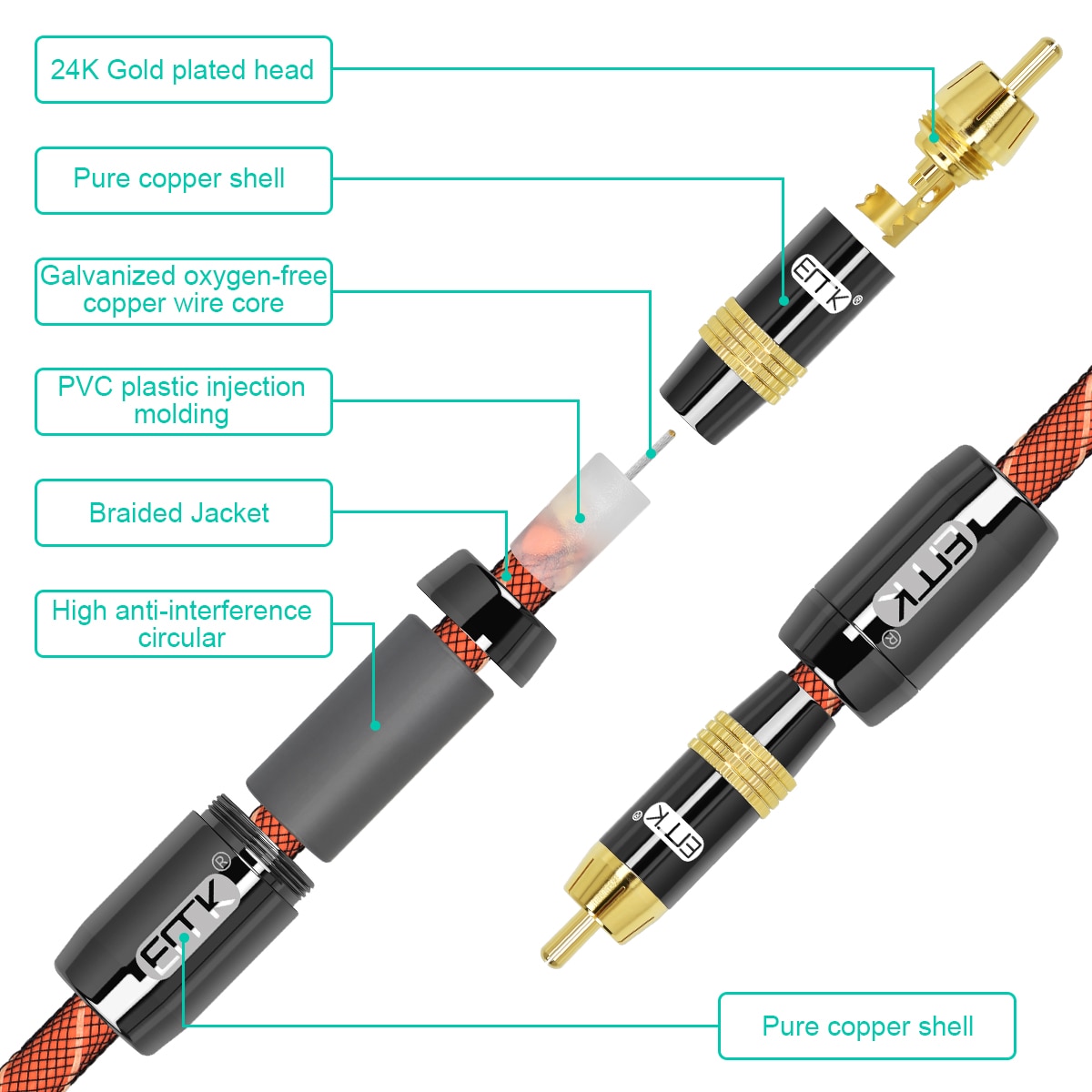 24K Gold plated head

Pure copper shell

Galvanized oxygen-free copper wire core

PVC plastic injection molding

Braided Jacket

High anti-interference circular

EMK®

EMK®

EMK®

EMK®

Pure copper shell