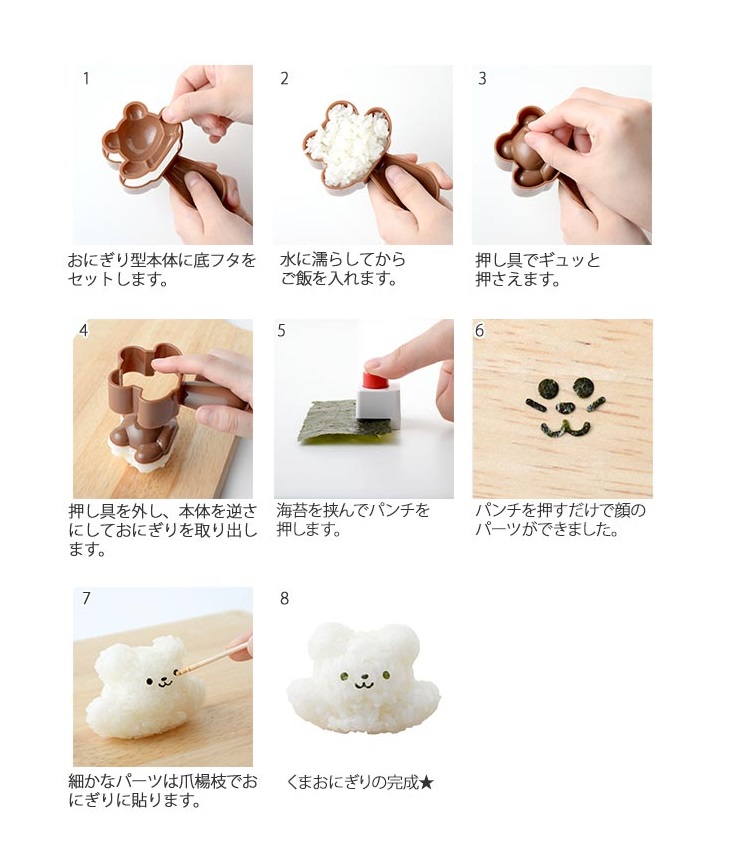 1

おにぎり型本体に底フタをセットします。

2

水に濡らしてからご飯を入れます。

3

押し具でギュッと押さえます。

4

押し具を外し、本体を逆さにしておにぎりを取り出します。

5

海苔を挟んでパンチを押します。

6

パンチを押すだけで顔のパーツができました。

7

細かなパーツは爪楊枝でおにぎりに貼ります。

8

くまおにぎりの完成★