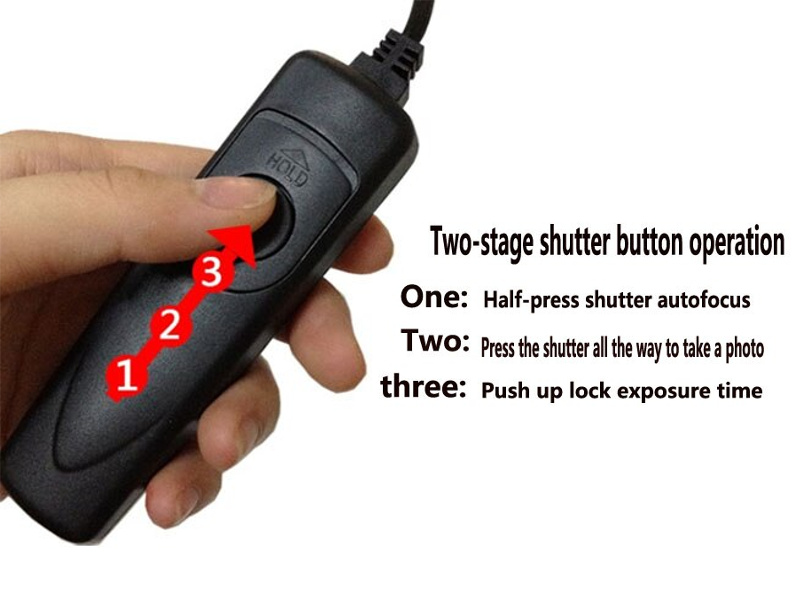 HOLD

3
2
1

Two-stage shutter button operation

One: Half-press shutter autofocus

Two: Press the shutter all the way to take a photo

three: Push up lock exposure time