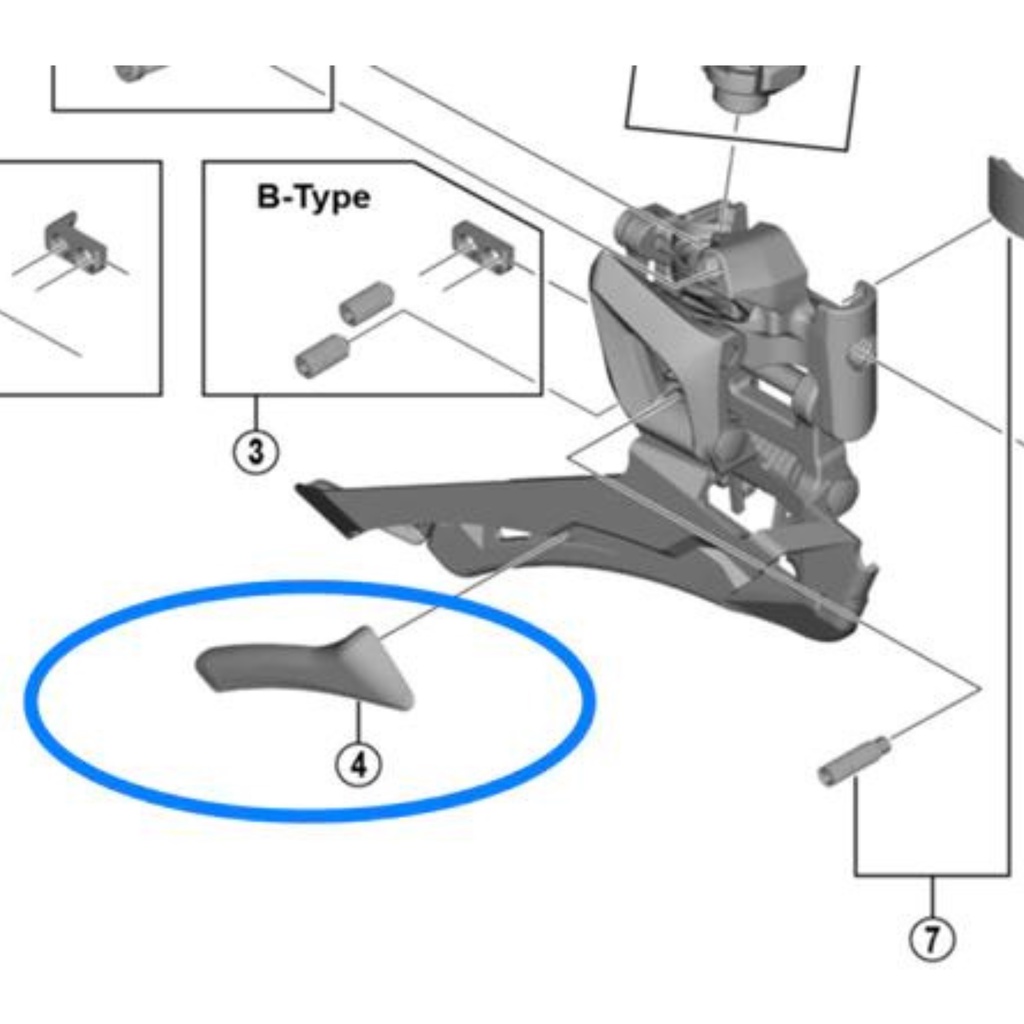 B-Type

3

4

7