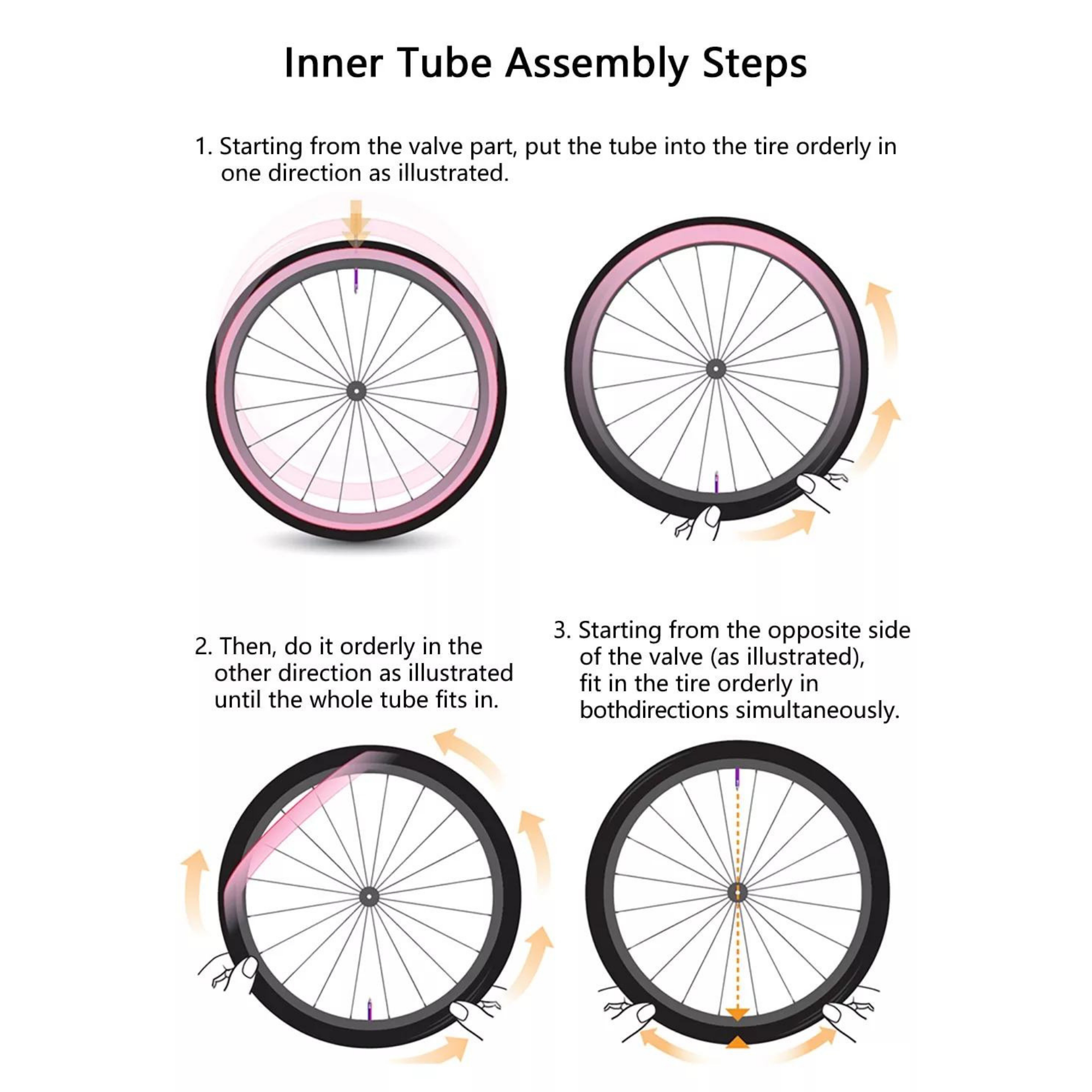 Inner Tube Assembly Steps

1. Starting from the valve part, put the tube into the tire orderly in one direction as illustrated.

2. Then, do it orderly in the other direction as illustrated until the whole tube fits in.

3. Starting from the opposite side of the valve (as illustrated), fit in the tire orderly in bothdirections simultaneously.