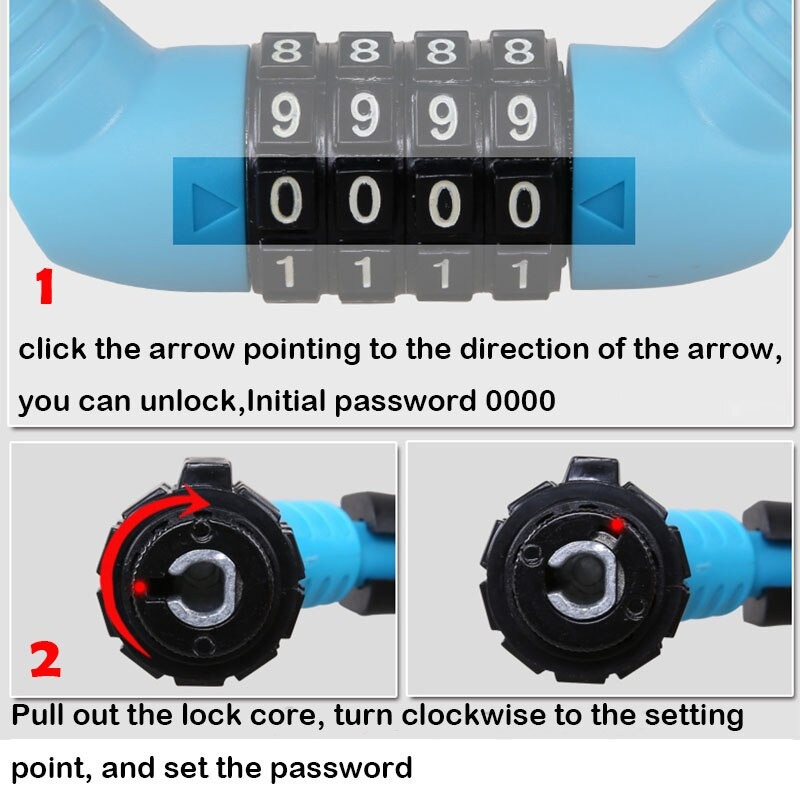 8 8 8 8
9 9 9 9
0 0 0 0
1 1 1 1

1

click the arrow pointing to the direction of the arrow, you can unlock,Initial password 0000

2

Pull out the lock core, turn clockwise to the setting point, and set the password