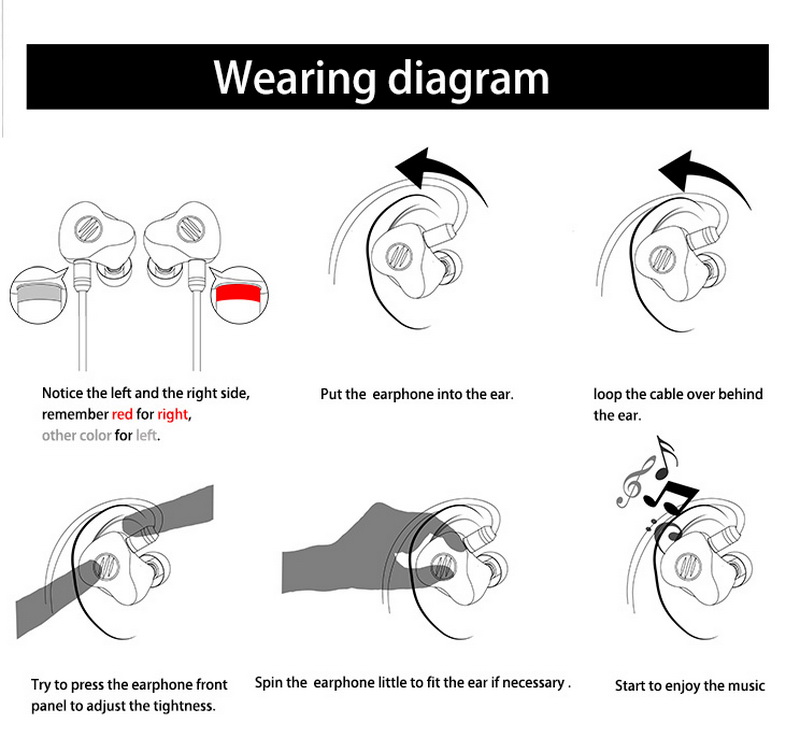 Wearing diagram

Notice the left and the right side, remember red for right, other color for left.

Put the earphone into the ear.

loop the cable over behind the ear.

Try to press the earphone front panel to adjust the tightness.

Spin the earphone little to fit the ear if necessary .

Start to enjoy the music