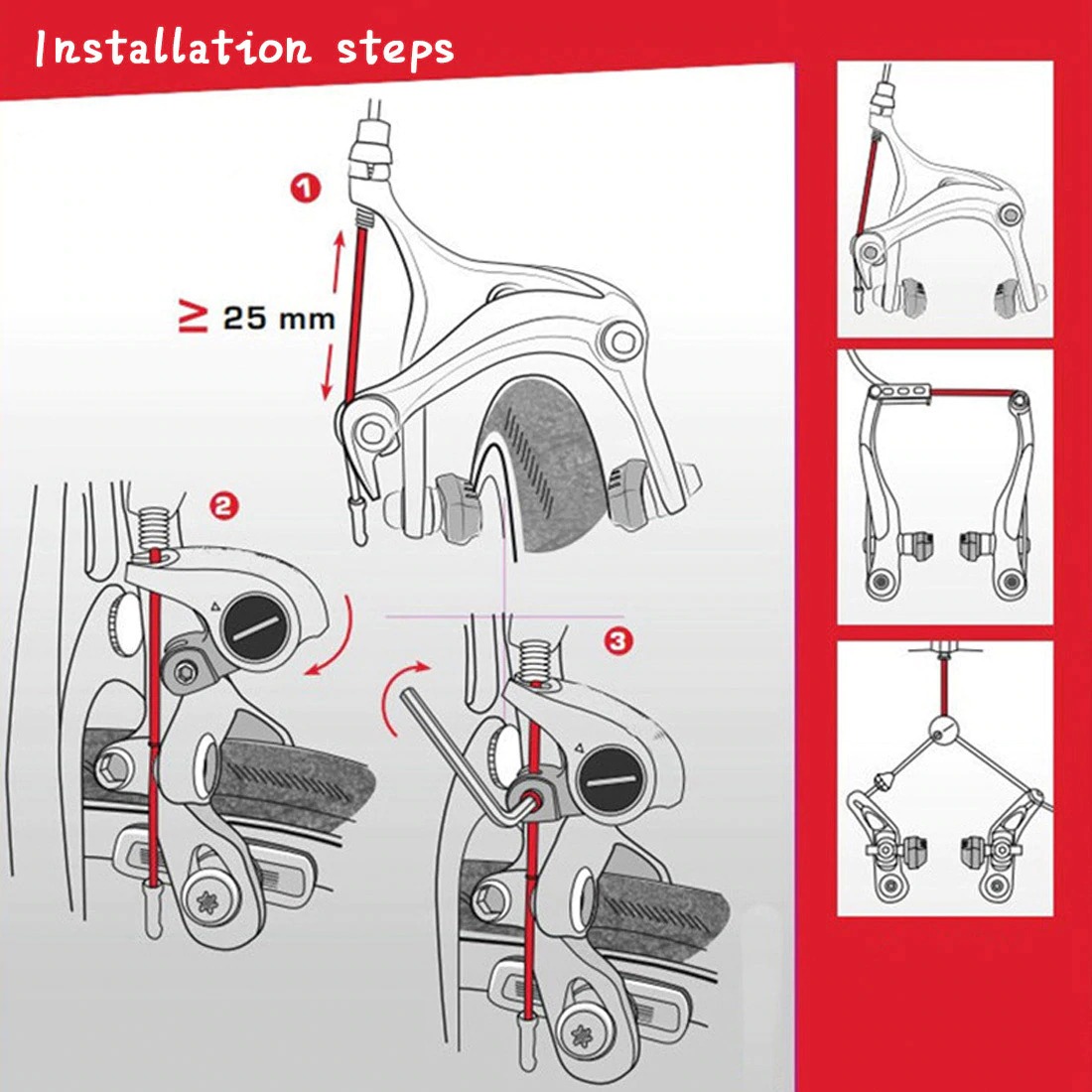 Installation steps

1

$\geq$ 25 mm

2

3