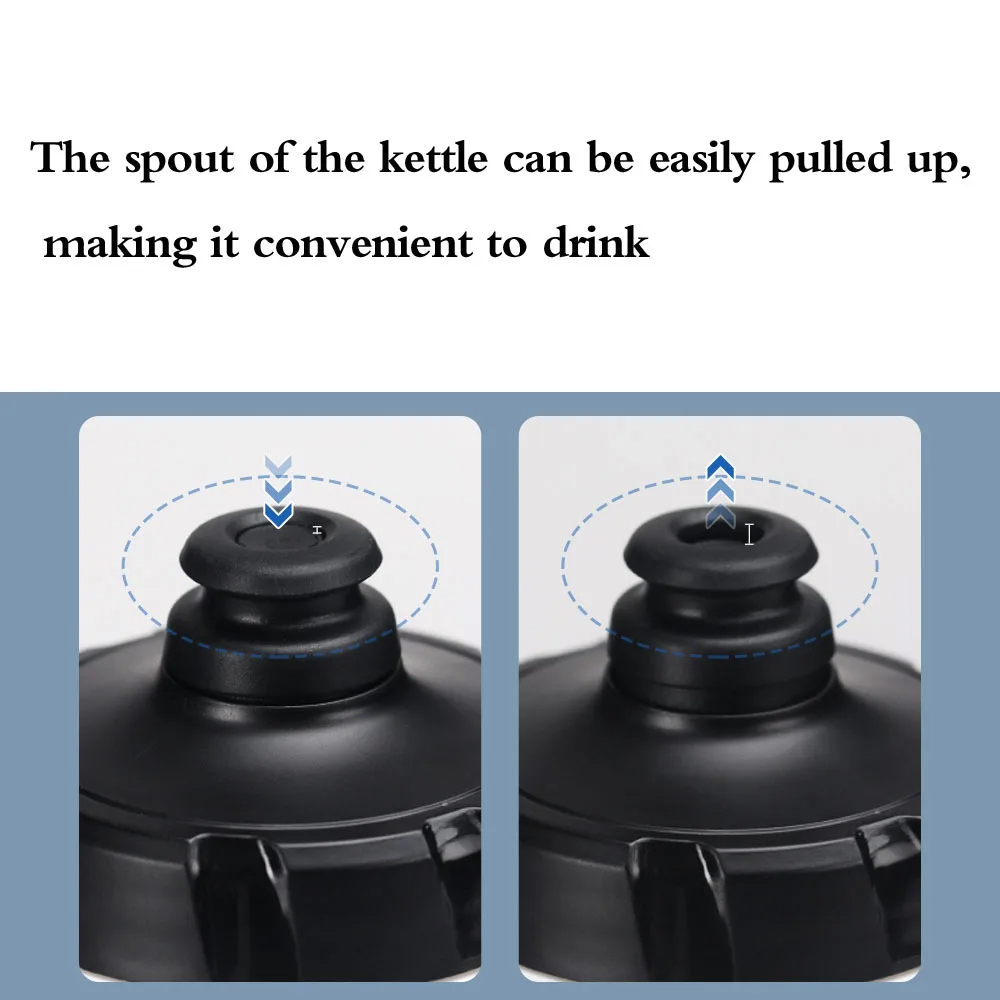 The spout of the kettle can be easily pulled up, making it convenient to drink