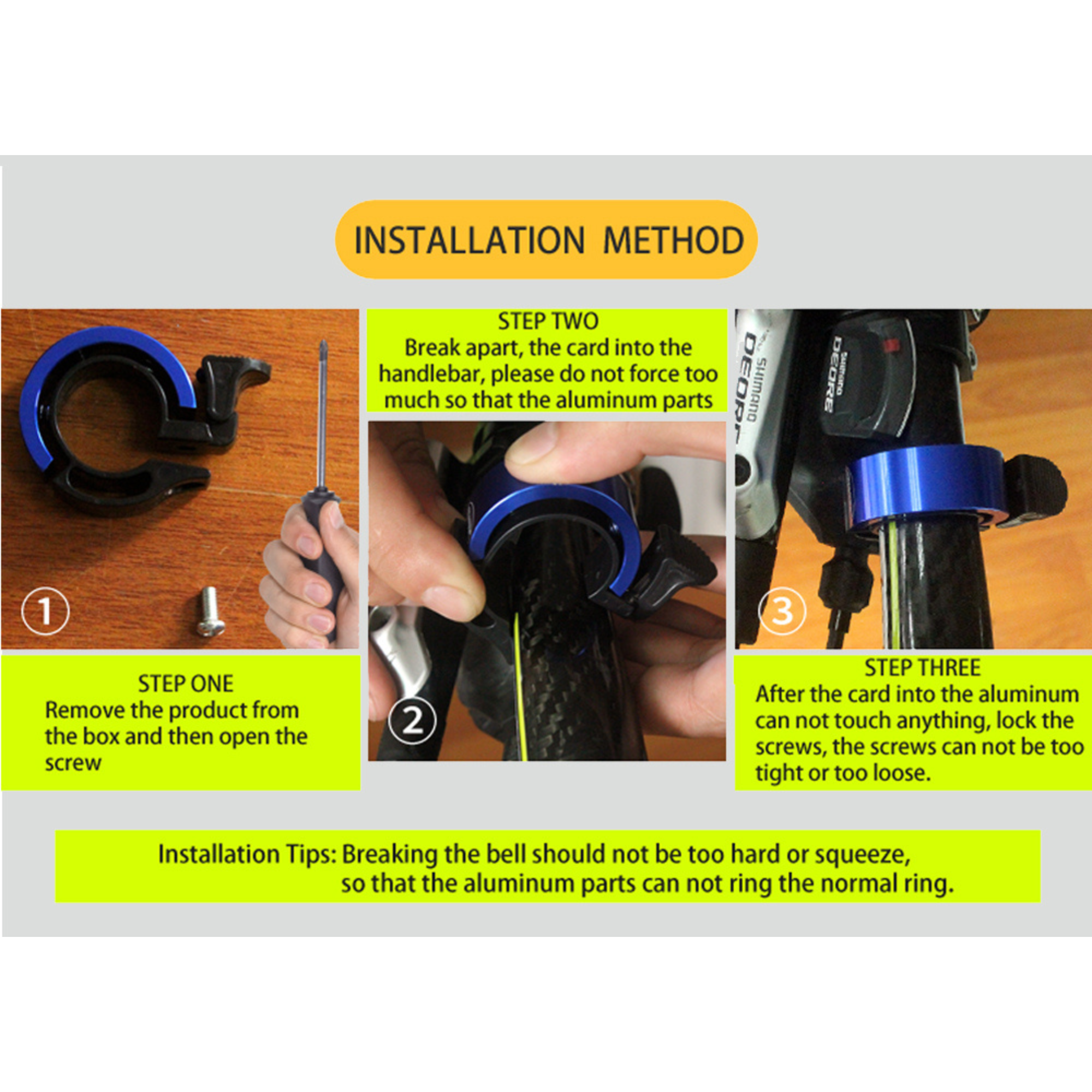 INSTALLATION METHOD

1

STEP ONE
Remove the product from the box and then open the screw

STEP TWO
Break apart, the card into the handlebar, please do not force too much so that the aluminum parts

2

SHIMANO
DEORE

SHIMANO
DEORE

3

STEP THREE
After the card into the aluminum can not touch anything, lock the screws, the screws can not be too tight or too loose.

Installation Tips: Breaking the bell should not be too hard or squeeze, so that the aluminum parts can not ring the normal ring.