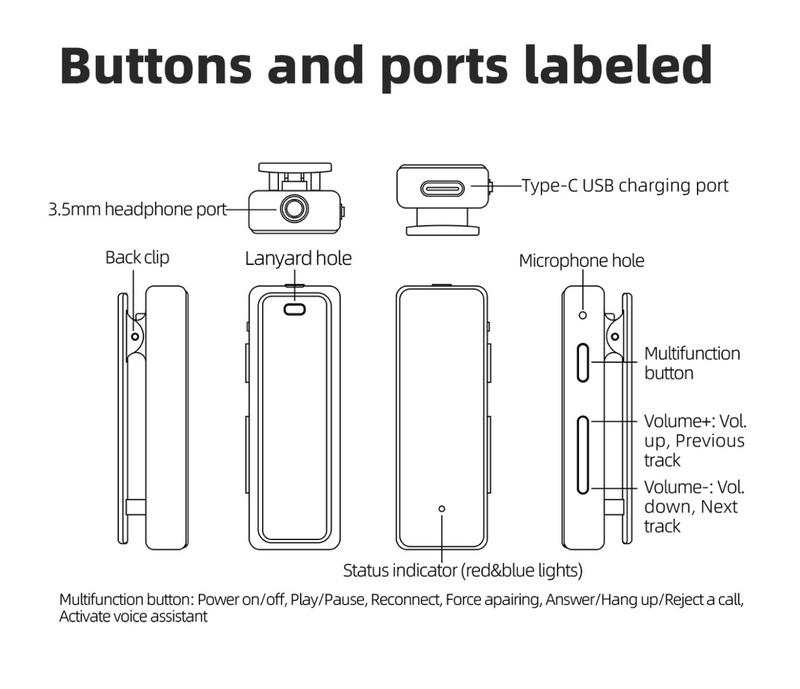 Buttons and ports labeled

3.5mm headphone port

Type-C USB charging port

Back clip

Lanyard hole

Microphone hole

Multifunction button

Volume+: Vol. up, Previous track

Volume-: Vol. down, Next track

Status indicator (red&blue lights)

Multifunction button: Power on/off, Play/Pause, Reconnect, Force apairing, Answer/Hang up/Reject a call, Activate voice assistant