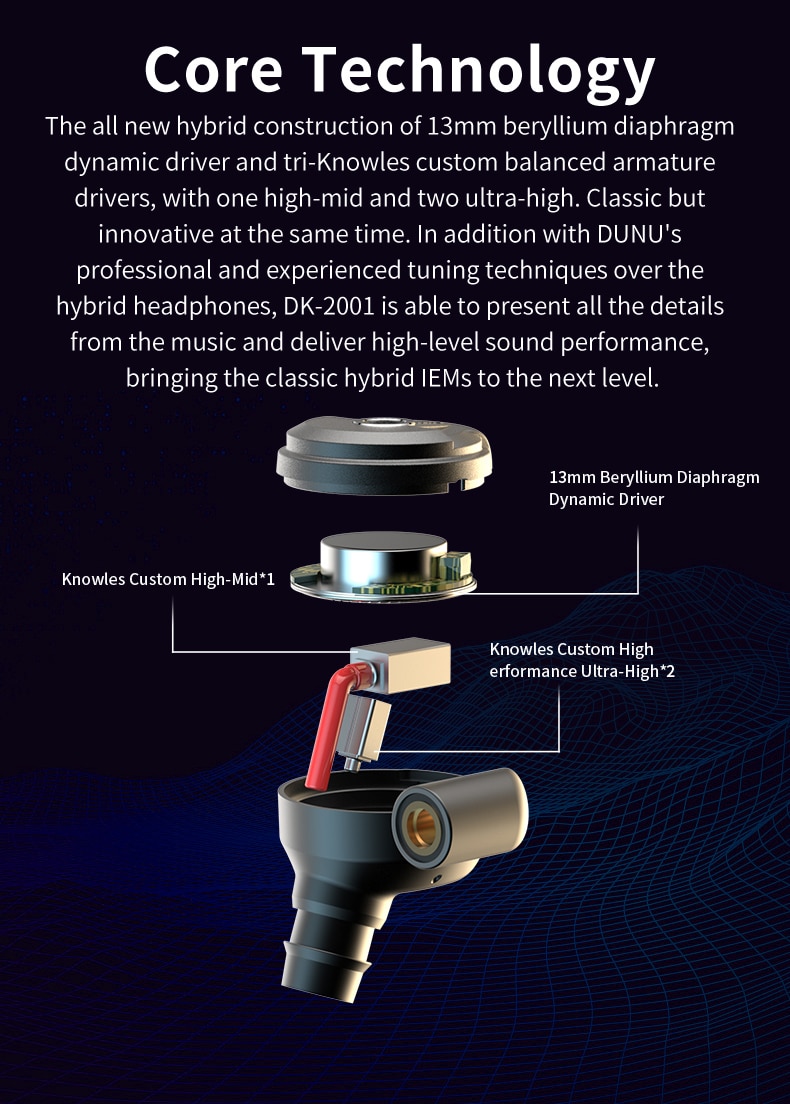 Core Technology

The all new hybrid construction of 13mm beryllium diaphragm dynamic driver and tri-Knowles custom balanced armature drivers, with one high-mid and two ultra-high. Classic but innovative at the same time. In addition with DUNU's professional and experienced tuning techniques over the hybrid headphones, DK-2001 is able to present all the details from the music and deliver high-level sound performance, bringing the classic hybrid IEMs to the next level.

13mm Beryllium Diaphragm Dynamic Driver

Knowles Custom High-Mid*1

Knowles Custom High erformance Ultra-High*2