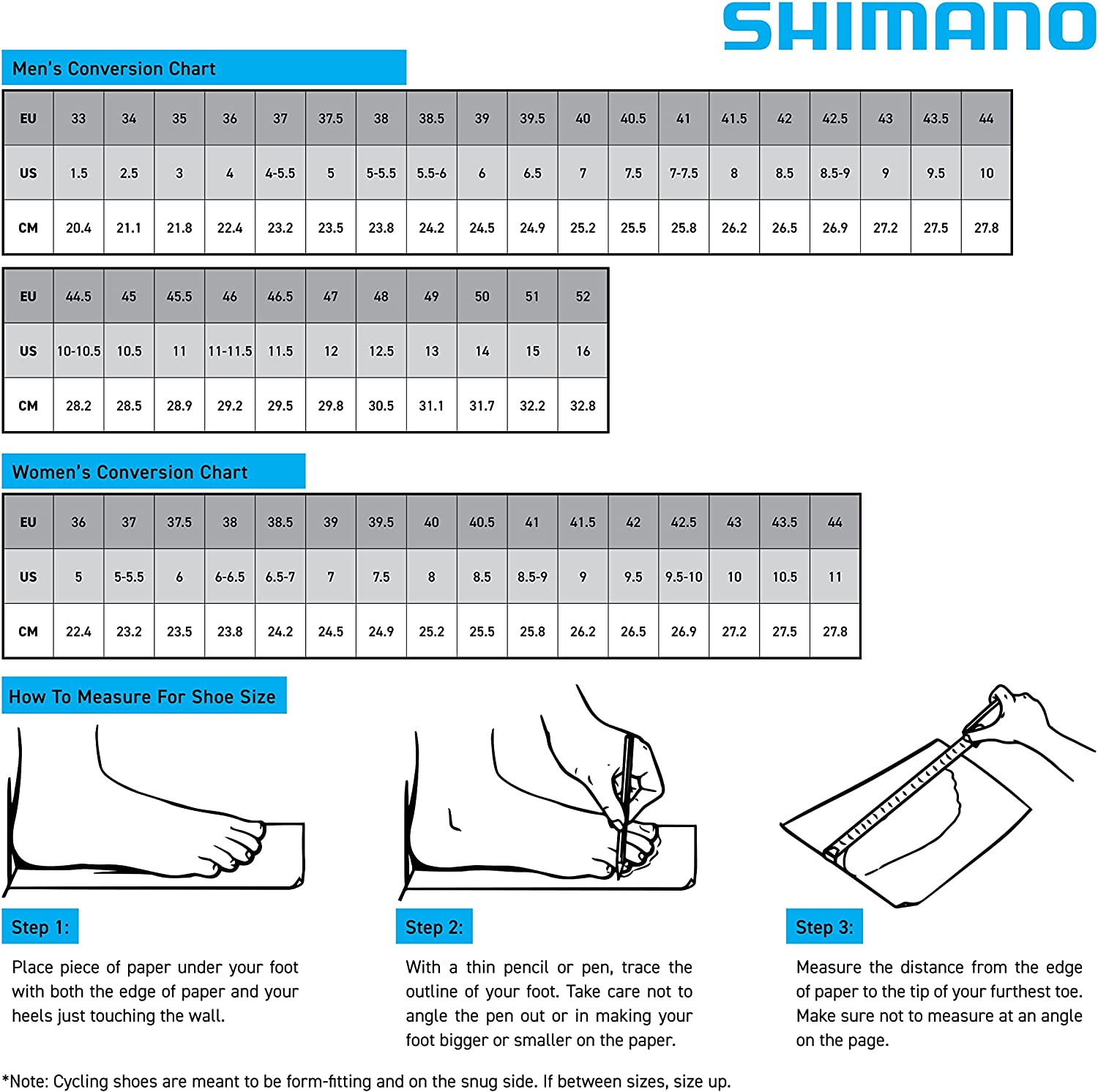 SHIMANO

Men's Conversion Chart

| EU | 33 | 34 | 35 | 36 | 37 | 37.5 | 38 | 38.5 | 39 | 39.5 | 40 | 40.5 | 41 | 41.5 | 42 | 42.5 | 43 | 43.5 | 44 |
|---|---|---|---|---|---|---|---|---|---|---|---|---|---|---|---|---|---|---|---|
| US | 1.5 | 2.5 | 3 | 4 | 4-5.5 | 5 | 5-5.5 | 5.5-6 | 6 | 6.5 | 7 | 7.5 | 7-7.5 | 8 | 8.5 | 8.5-9 | 9 | 9.5 | 10 |
| CM | 20.4 | 21.1 | 21.8 | 22.4 | 23.2 | 23.5 | 23.8 | 24.2 | 24.5 | 24.9 | 25.2 | 25.5 | 25.8 | 26.2 | 26.5 | 26.9 | 27.2 | 27.5 | 27.8 |

| EU | 44.5 | 45 | 45.5 | 46 | 46.5 | 47 | 48 | 49 | 50 | 51 | 52 |
|---|---|---|---|---|---|---|---|---|---|---|---|
| US | 10-10.5 | 10.5 | 11 | 11-11.5 | 11.5 | 12 | 12.5 | 13 | 14 | 15 | 16 |
| CM | 28.2 | 28.5 | 28.9 | 29.2 | 29.5 | 29.8 | 30.5 | 31.1 | 31.7 | 32.2 | 32.8 |

Women's Conversion Chart

| EU | 36 | 37 | 37.5 | 38 | 38.5 | 39 | 39.5 | 40 | 40.5 | 41 | 41.5 | 42 | 42.5 | 43 | 43.5 | 44 |
|---|---|---|---|---|---|---|---|---|---|---|---|---|---|---|---|---|
| US | 5 | 5-5.5 | 6 | 6-6.5 | 6.5-7 | 7 | 7.5 | 8 | 8.5 | 8.5-9 | 9 | 9.5 | 9.5-10 | 10 | 10.5 | 11 |
| CM | 22.4 | 23.2 | 23.5 | 23.8 | 24.2 | 24.5 | 24.9 | 25.2 | 25.5 | 25.8 | 26.2 | 26.5 | 26.9 | 27.2 | 27.5 | 27.8 |

How To Measure For Shoe Size

Step 1:
Place piece of paper under your foot with both the edge of paper and your heels just touching the wall.

Step 2:
With a thin pencil or pen, trace the outline of your foot. Take care not to angle the pen out or in making your foot bigger or smaller on the paper.

Step 3:
Measure the distance from the edge of paper to the tip of your furthest toe. Make sure not to measure at an angle on the page.

*Note: Cycling shoes are meant to be form-fitting and on the snug side. If between sizes, size up.