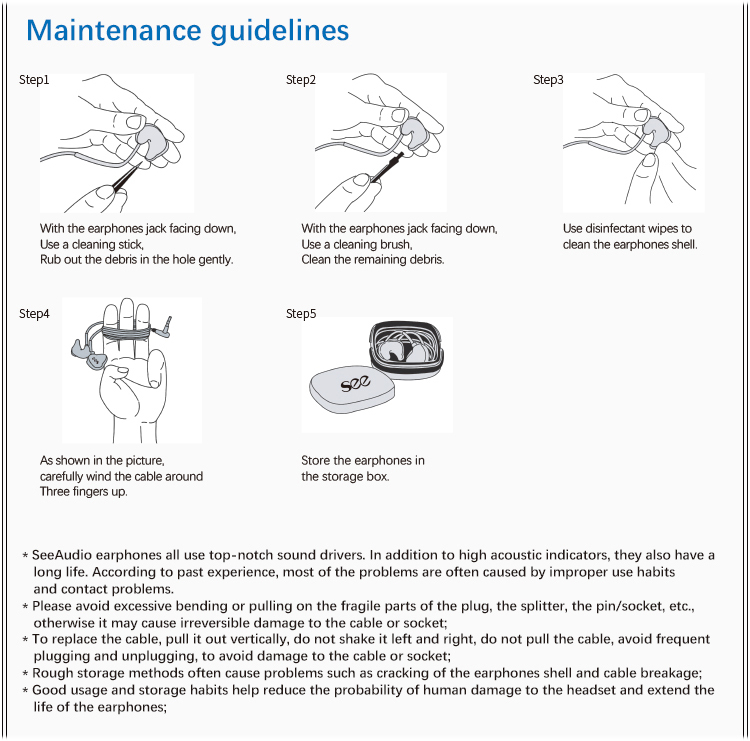 Maintenance guidelines

Step1

With the earphones jack facing down,
Use a cleaning stick,
Rub out the debris in the hole gently.

Step2

With the earphones jack facing down,
Use a cleaning brush,
Clean the remaining debris.

Step3

Use disinfectant wipes to
clean the earphones shell.

Step4

As shown in the picture,
carefully wind the cable around
Three fingers up.

Step5

see

Store the earphones in
the storage box.

* SeeAudio earphones all use top-notch sound drivers. In addition to high acoustic indicators, they also have a long life. According to past experience, most of the problems are often caused by improper use habits and contact problems.
* Please avoid excessive bending or pulling on the fragile parts of the plug, the splitter, the pin/socket, etc., otherwise it may cause irreversible damage to the cable or socket;
* To replace the cable, pull it out vertically, do not shake it left and right, do not pull the cable, avoid frequent plugging and unplugging, to avoid damage to the cable or socket;
* Rough storage methods often cause problems such as cracking of the earphones shell and cable breakage;
* Good usage and storage habits help reduce the probability of human damage to the headset and extend the life of the earphones;