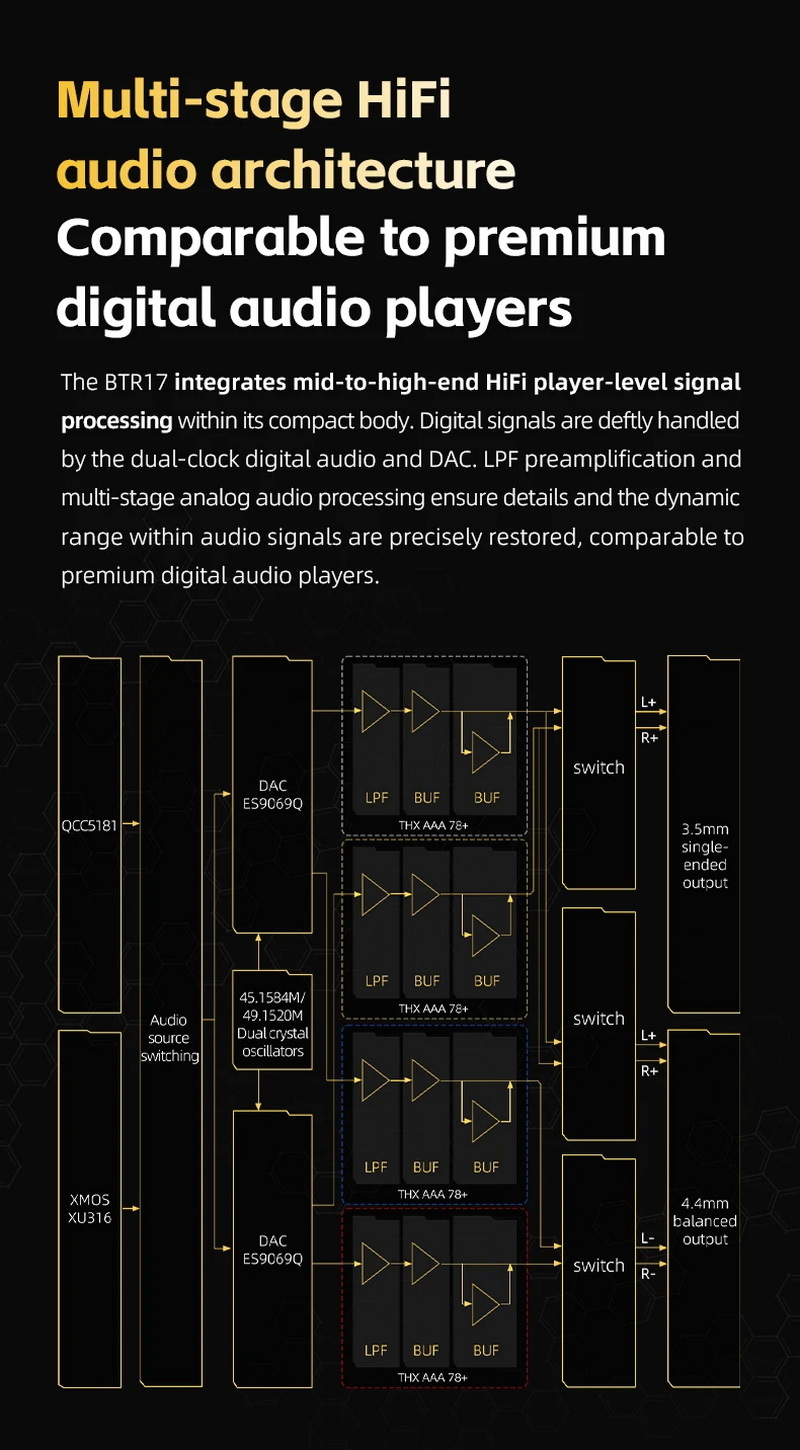 Multi-stage HiFi audio architecture
Comparable to premium digital audio players

The BTR17 integrates mid-to-high-end HiFi player-level signal processing within its compact body. Digital signals are deftly handled by the dual-clock digital audio and DAC. LPF preamplification and multi-stage analog audio processing ensure details and the dynamic range within audio signals are precisely restored, comparable to premium digital audio players.

QCC5181

XMOS XU316

Audio source switching

DAC ES9069Q

45.1584M/ 49.1520M Dual crystal oscillators

DAC ES9069Q

LPF BUF BUF
THX AAA 78+

LPF BUF BUF
THX AAA 78+

LPF BUF BUF
THX AAA 78+

LPF BUF BUF
THX AAA 78+

switch

switch

switch

L+
R+

L+
R+

L-
R-

3.5mm single-ended output

4.4mm balanced output