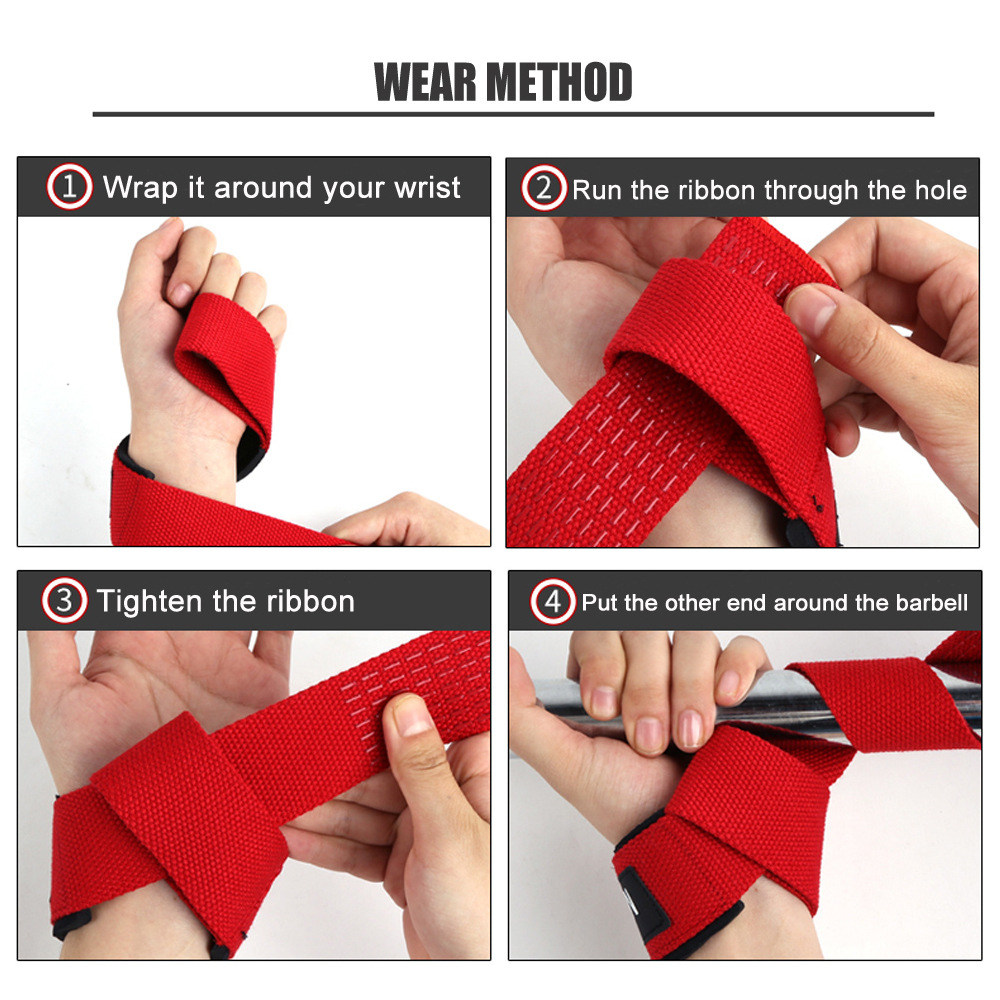 WEAR METHOD

1 Wrap it around your wrist

2 Run the ribbon through the hole

3 Tighten the ribbon

4 Put the other end around the barbell