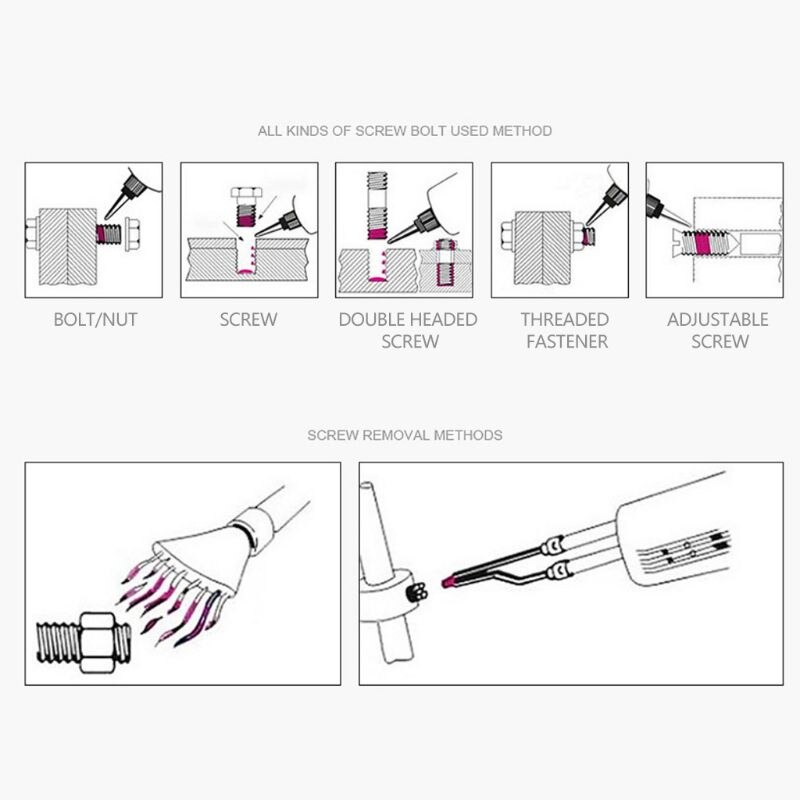 ALL KINDS OF SCREW BOLT USED METHOD

BOLT/NUT

SCREW

DOUBLE HEADED SCREW

THREADED FASTENER

ADJUSTABLE SCREW

SCREW REMOVAL METHODS