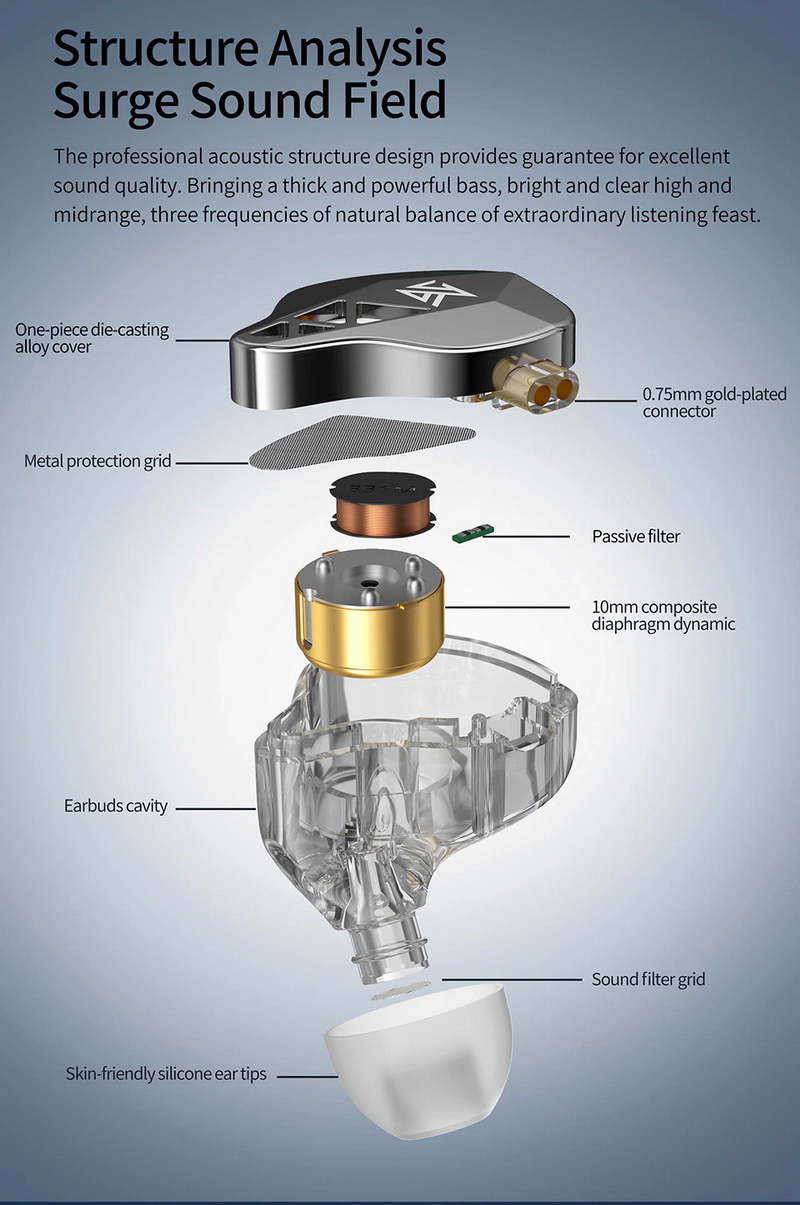 Structure Analysis
Surge Sound Field

The professional acoustic structure design provides guarantee for excellent sound quality. Bringing a thick and powerful bass, bright and clear high and midrange, three frequencies of natural balance of extraordinary listening feast.

One-piece die-casting alloy cover

0.75mm gold-plated connector

Metal protection grid

Passive filter

10mm composite diaphragm dynamic

Earbuds cavity

Sound filter grid

Skin-friendly silicone ear tips