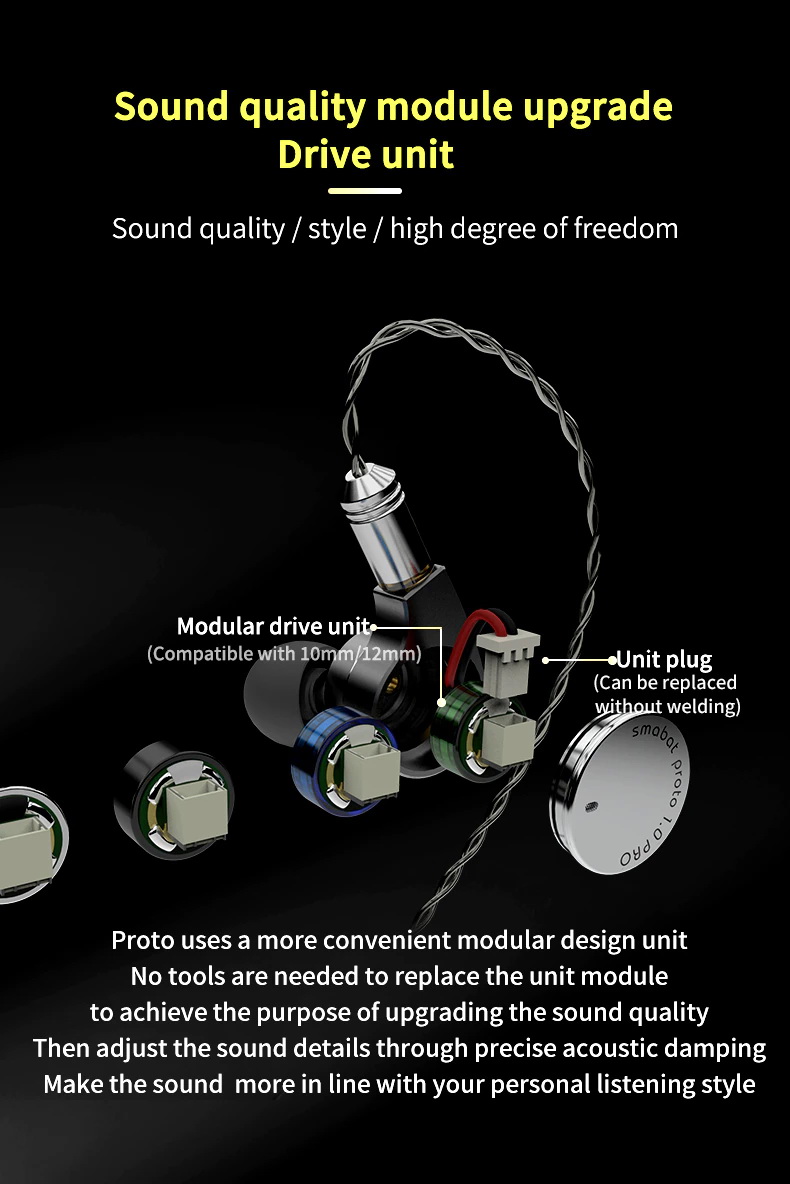 Sound quality module upgrade
Drive unit

Sound quality / style / high degree of freedom

Modular drive unit
(Compatible with 10mm/12mm)

Unit plug
(Can be replaced without welding)

smabat proto 1.0 PRO

Proto uses a more convenient modular design unit
No tools are needed to replace the unit module
to achieve the purpose of upgrading the sound quality
Then adjust the sound details through precise acoustic damping
Make the sound more in line with your personal listening style