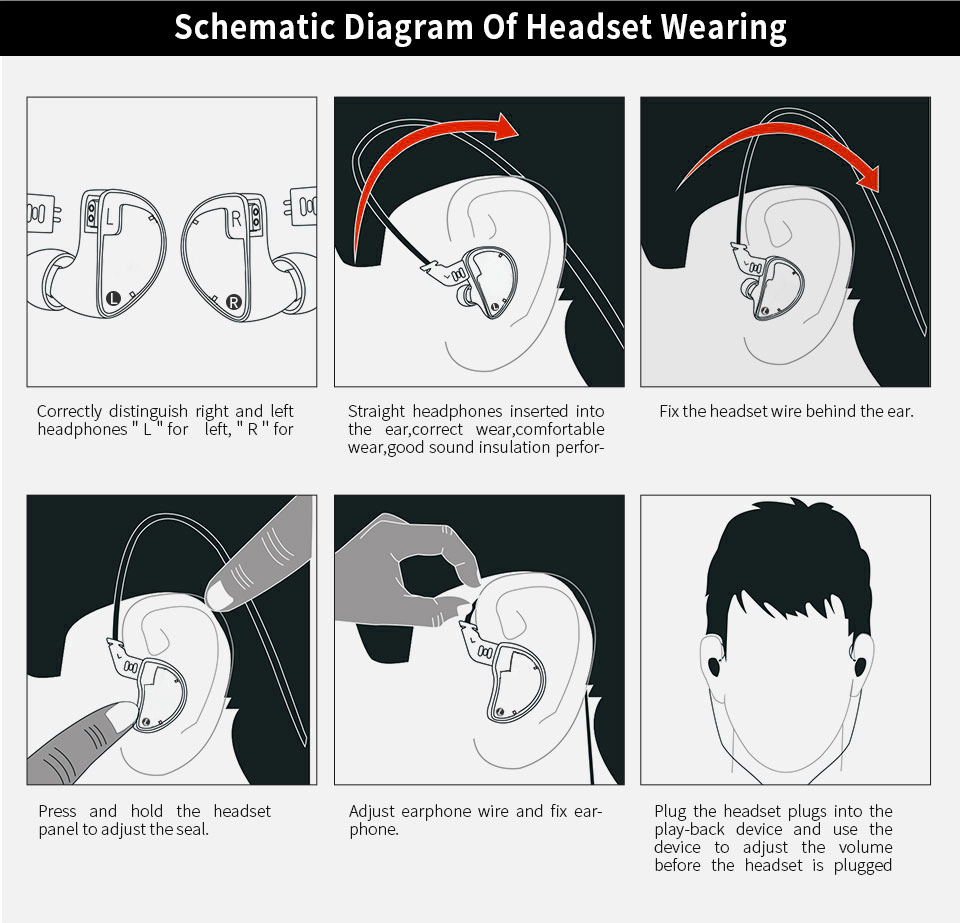 Schematic Diagram Of Headset Wearing

L

R

L

R

Correctly distinguish right and left headphones " L " for left, " R " for

Straight headphones inserted into the ear,correct wear,comfortable wear,good sound insulation perfor-

Fix the headset wire behind the ear.

Press and hold the headset panel to adjust the seal.

Adjust earphone wire and fix earphone.

Plug the headset plugs into the play-back device and use the device to adjust the volume before the headset is plugged