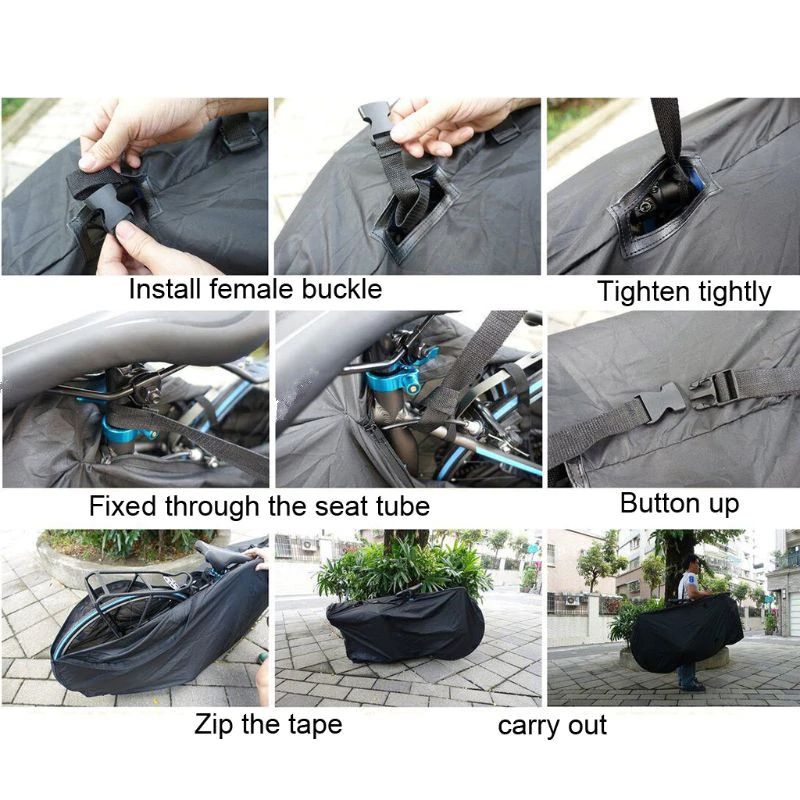 Install female buckle

Tighten tightly

Fixed through the seat tube

Button up

Zip the tape

carry out