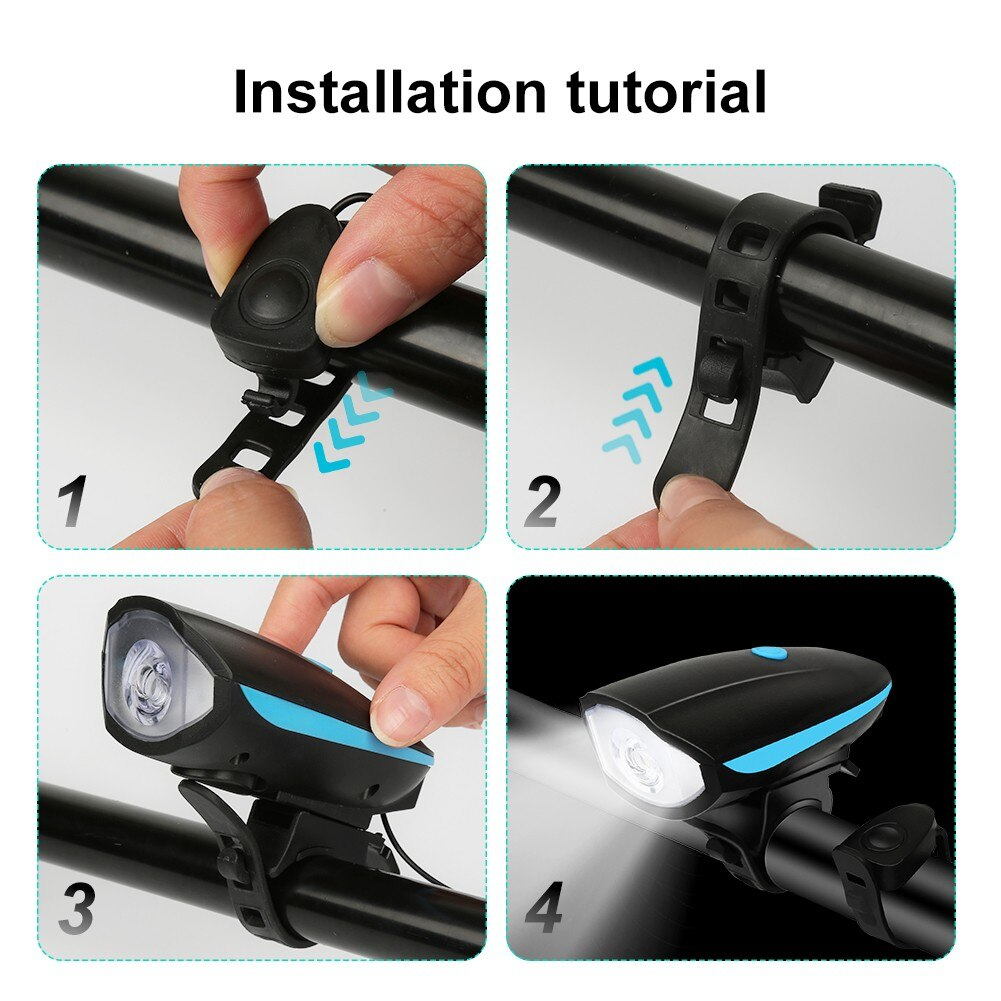 Installation tutorial

1

2

3

4